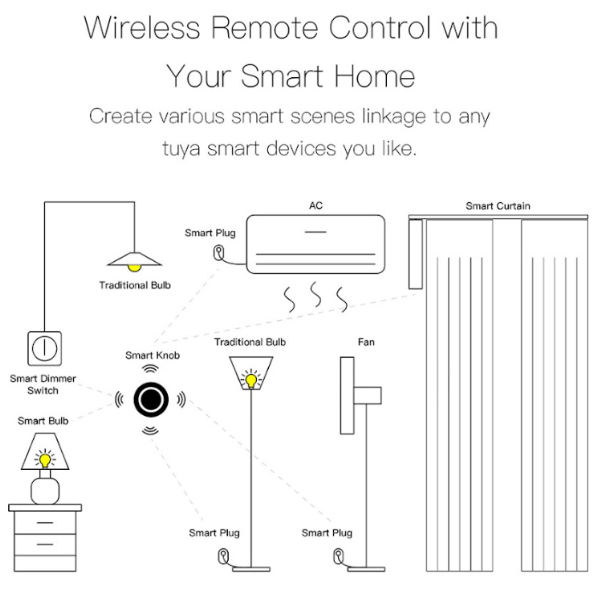 Wireless Remote Control with Your Smart Home

Create various smart scenes linkage to any tuya smart devices you like.

AC

Smart Curtain

Smart Plug

Traditional Bulb

Traditional Bulb

Fan

Smart Knob

Smart Dimmer Switch

Smart Bulb

Smart Plug

Smart Plug