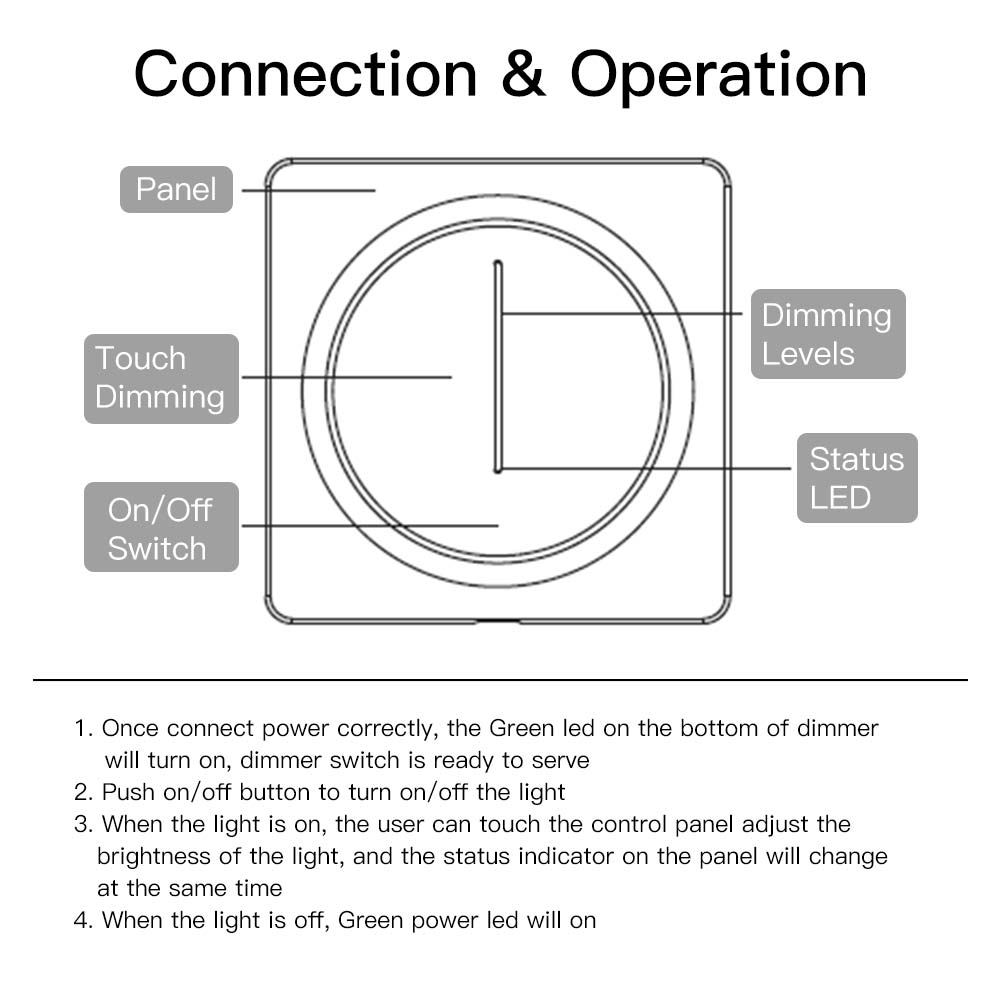 Connection & Operation

Panel

Touch Dimming

On/Off Switch

Dimming Levels

Status LED

1. Once connect power correctly, the Green led on the bottom of dimmer will turn on, dimmer switch is ready to serve
2. Push on/off button to turn on/off the light
3. When the light is on, the user can touch the control panel adjust the brightness of the light, and the status indicator on the panel will change at the same time
4. When the light is off, Green power led will on